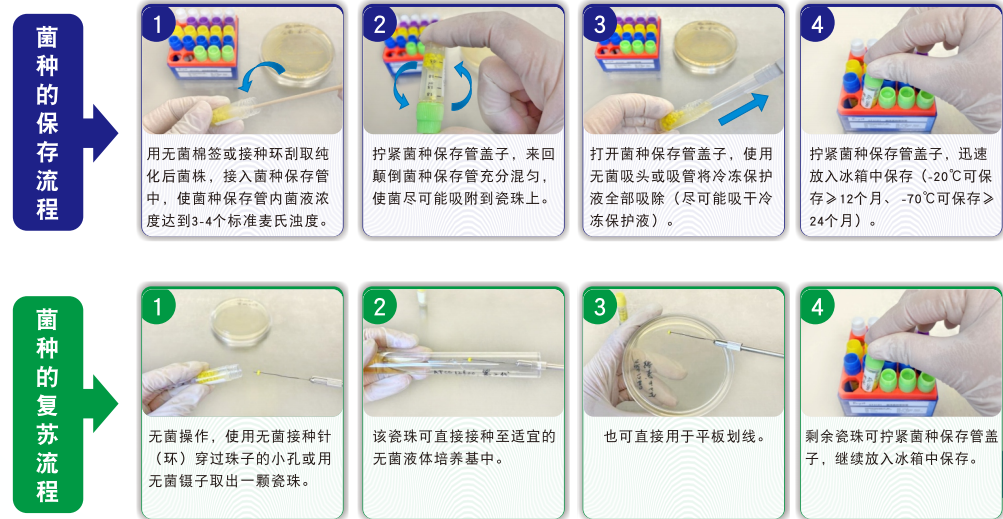 菌种的保存流程

1
用无菌棉签或接种环刮取纯化后菌株，接入菌种保存管中，使菌种保存管内菌液浓度达到3-4个标准麦氏浊度。

2
拧紧菌种保存管盖子，来回颠倒菌种保存管充分混匀，使菌尽可能吸附到瓷珠上。

3
打开菌种保存管盖子，使用无菌吸头或吸管将冷冻保护液全部吸除（尽可能吸干冷冻保护液）。

4
拧紧菌种保存管盖子，迅速放入冰箱中保存（-20℃可保存≥12个月、-70℃可保存≥24个月）。

菌种的复苏流程

1
无菌操作，使用无菌接种针（环）穿过珠子的小孔或用无菌镊子取出一颗瓷珠。

2
该瓷珠可直接接种至适宜的无菌液体培养基中。

3
也可直接用于平板划线。

4
剩余瓷珠可拧紧菌种保存管盖子，继续放入冰箱中保存。